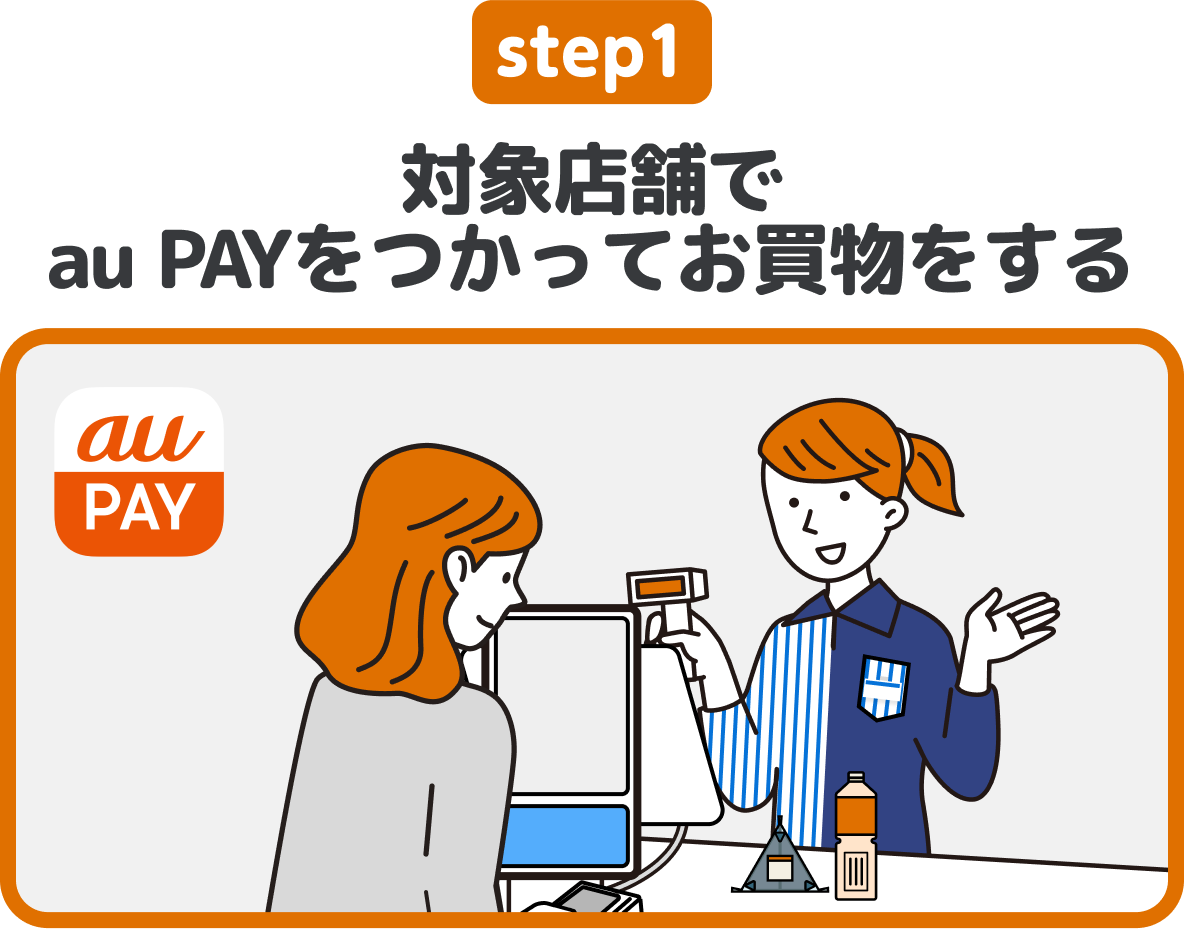 step1

対象店舗で
au PAYをつかってお買物をする

au
PAY